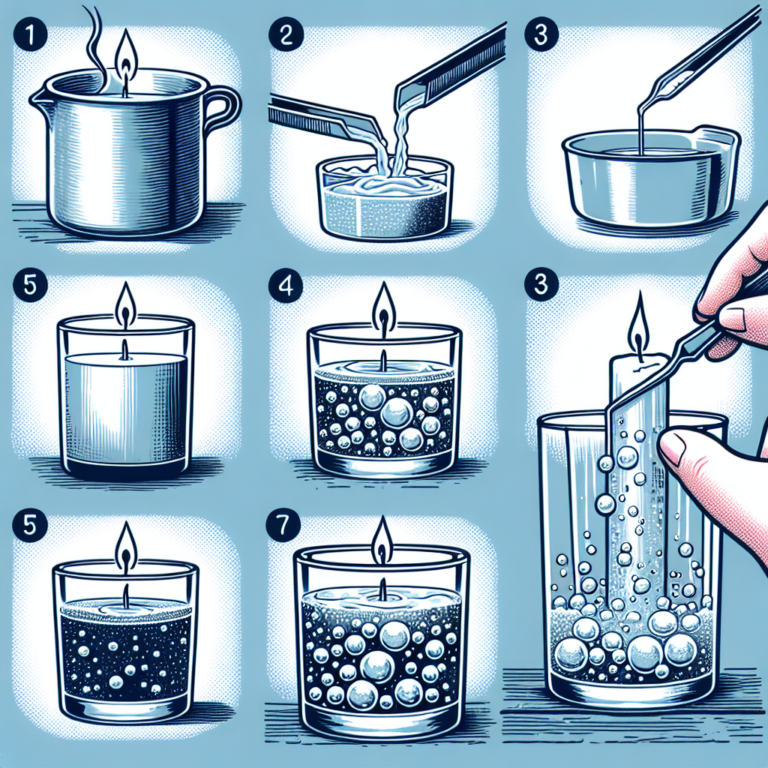 1

2

3

5

4

3

5

7