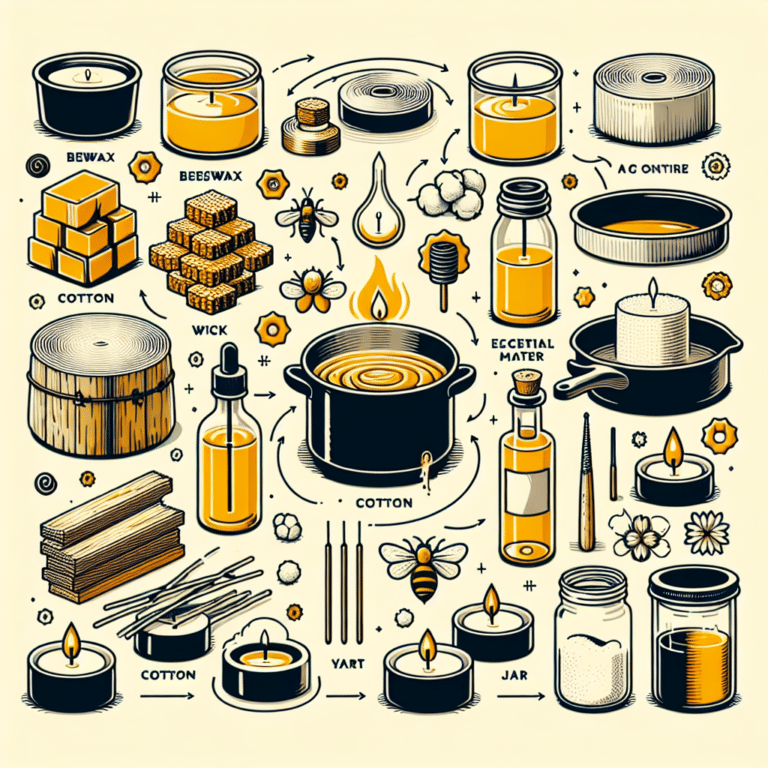 BEWAX

BEESWAX

AC ONTIRE

COTTON

WICK

ECCETIAL MATER

COTTON

COTTON

YART

JAR